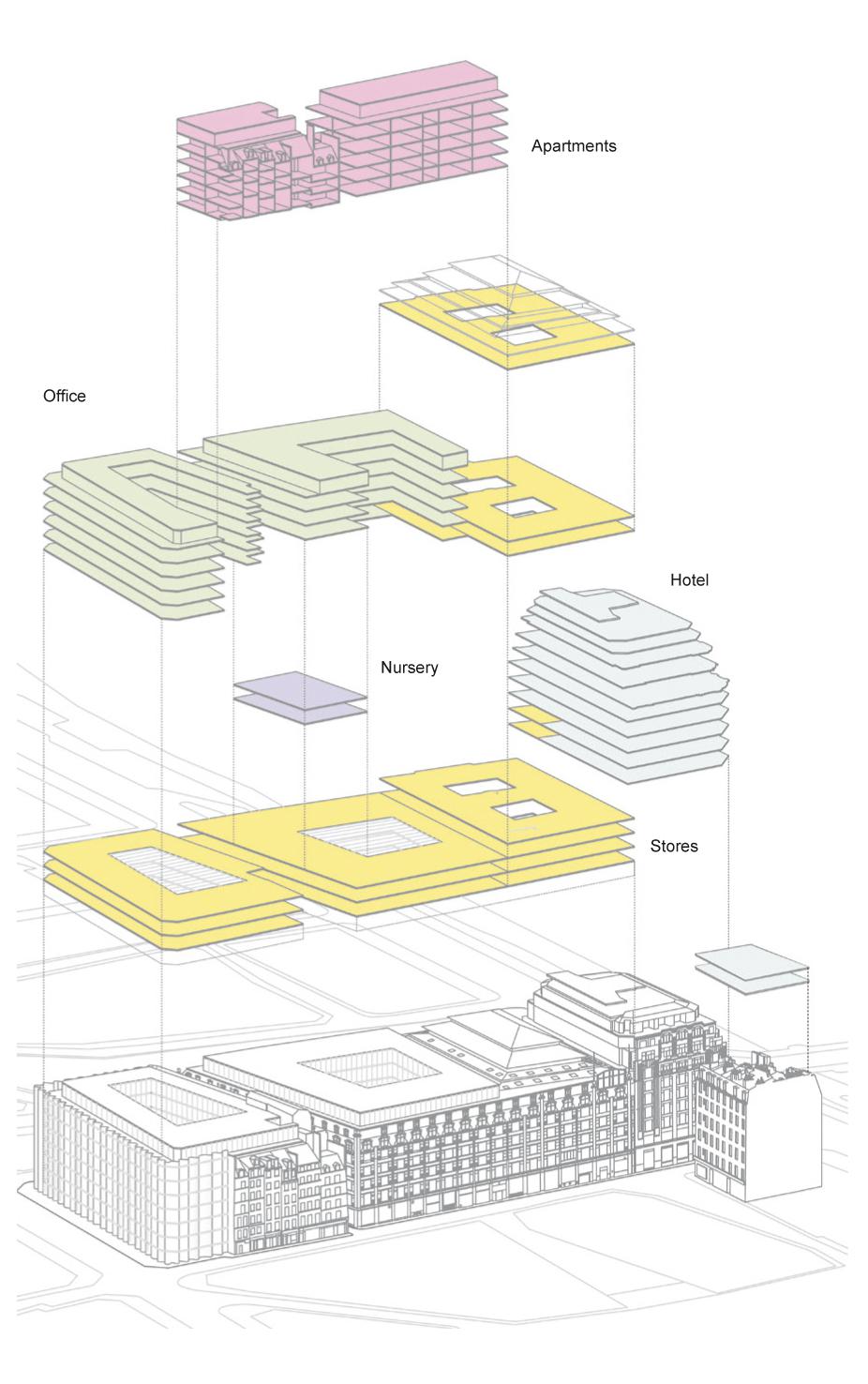 Apartments

Office

Hotel

Nursery

Stores