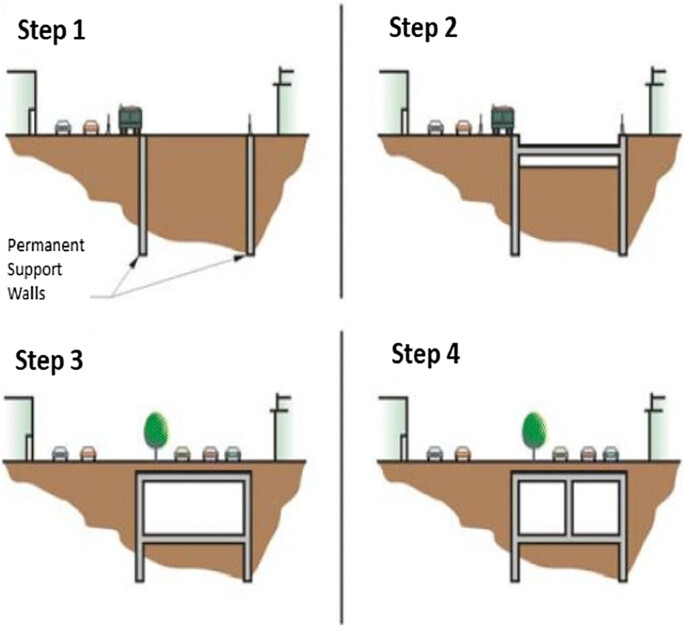 Step 1

Permanent Support Walls

Step 2

Step 3

Step 4